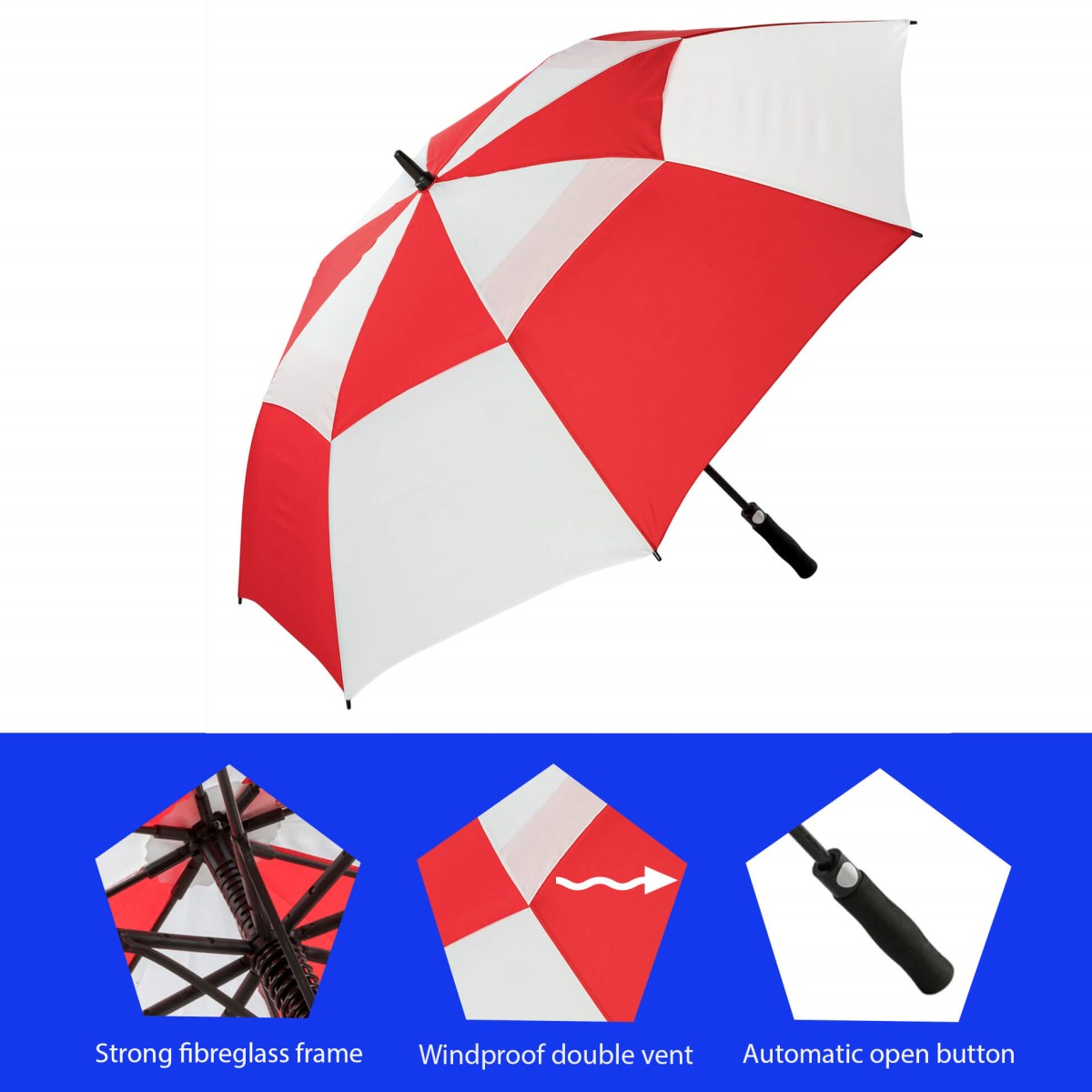 Strong fibreglass frame

Windproof double vent

Automatic open button